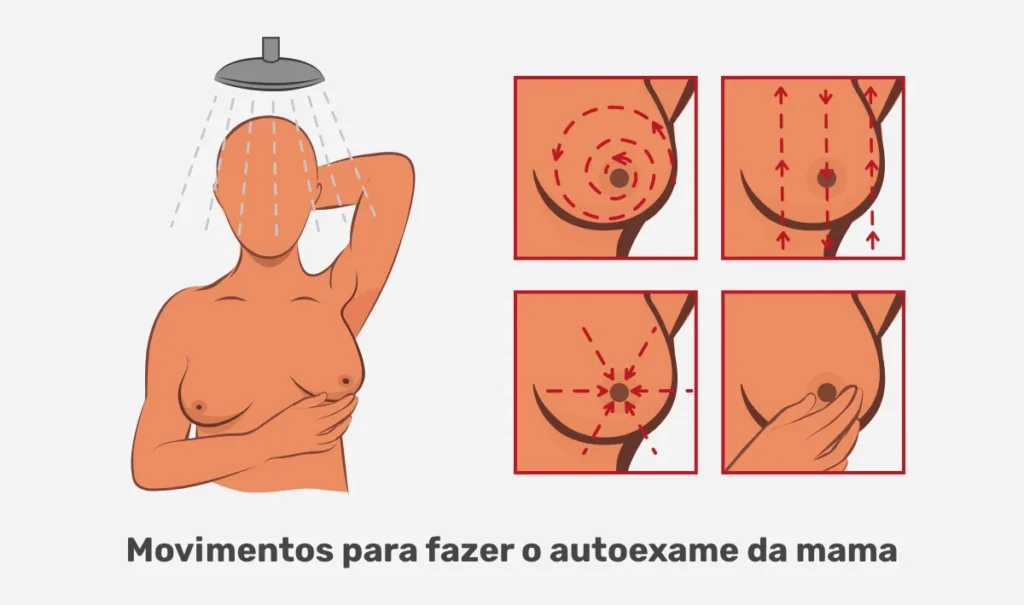 Movimentos para fazer o autoexame da mama